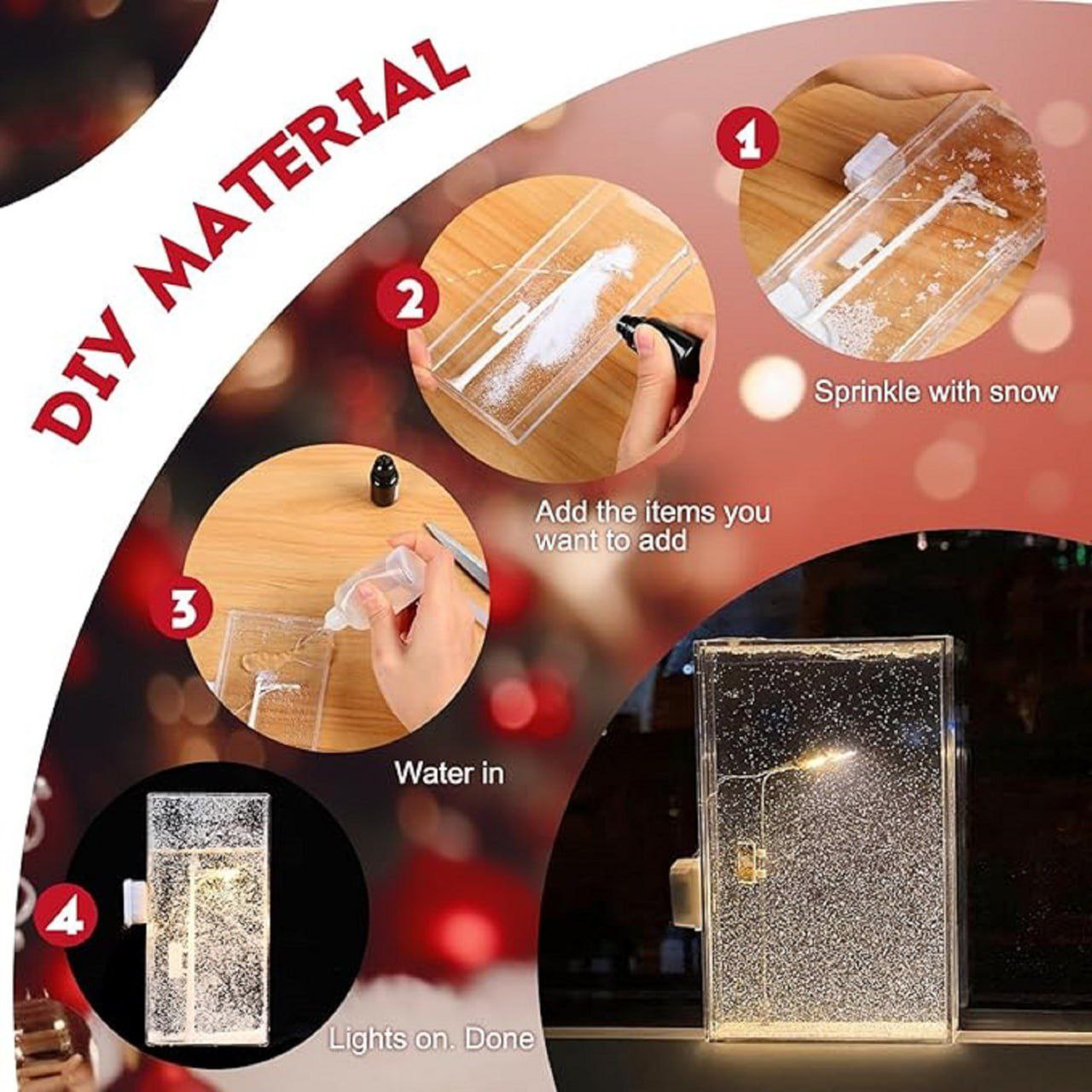 DIY MATERIAL

1

Sprinkle with snow

2

Add the items you want to add

3

Water in

4

Lights on. Done